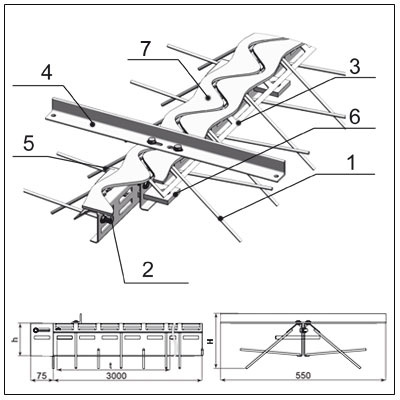 7
4
3
6
5
1
2
h
t
75
3000
H
550